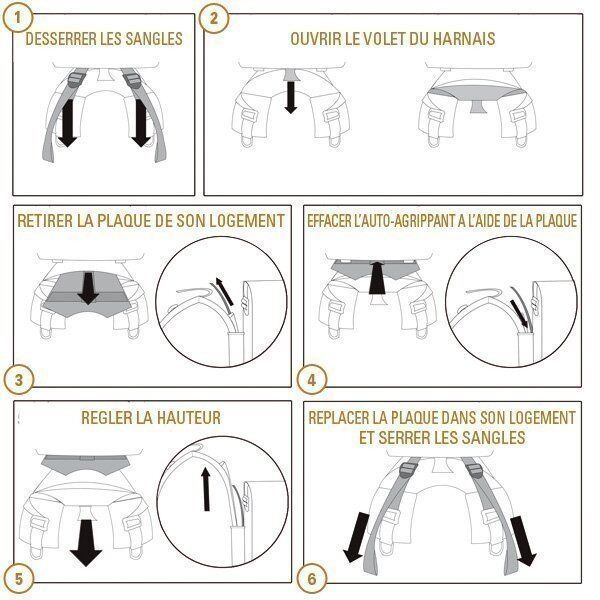 1
DESSERRER LES SANGLES

2
OUVRIR LE VOLET DU HARNAIS

RETIRER LA PLAQUE DE SON LOGEMENT
3

EFFACER L'AUTO-AGRIPPANT A L'AIDE DE LA PLAQUE
4

REGLER LA HAUTEUR
5

REPLACER LA PLAQUE DANS SON LOGEMENT ET SERRER LES SANGLES
6